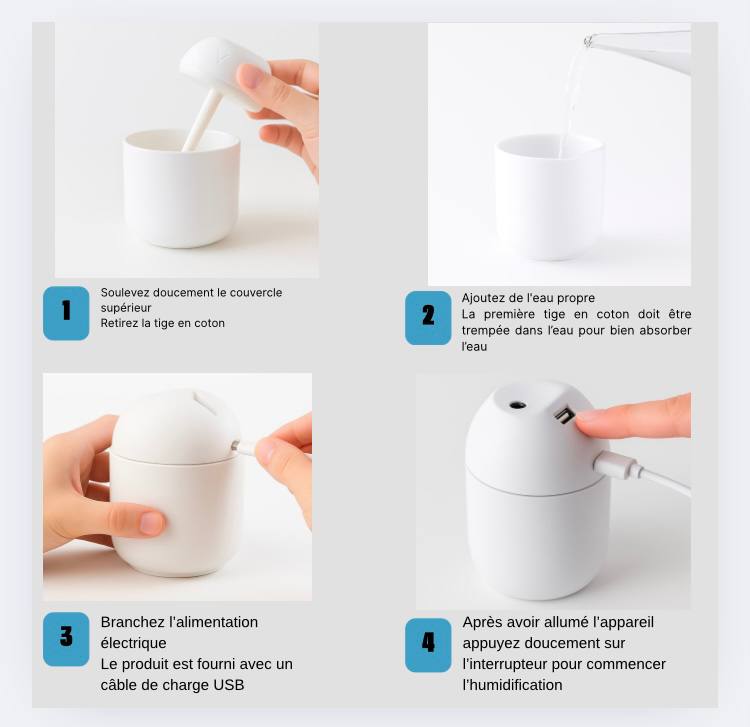 1

Soulevez doucement le couvercle supérieur
Retirez la tige en coton

2

Ajoutez de l'eau propre
La première tige en coton doit être trempée dans l'eau pour bien absorber l'eau

3

Branchez l'alimentation électrique
Le produit est fourni avec un câble de charge USB

4

Après avoir allumé l'appareil appuyez doucement sur l'interrupteur pour commencer l'humidification