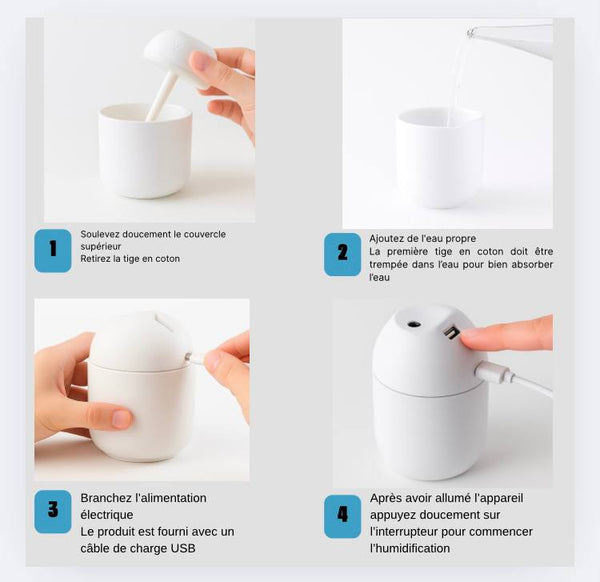 1

Soulevez doucement le couvercle supérieur
Retirez la tige en coton

2

Ajoutez de l'eau propre
La première tige en coton doit être trempée dans l'eau pour bien absorber l'eau

3

Branchez l'alimentation électrique
Le produit est fourni avec un câble de charge USB

4

Après avoir allumé l'appareil appuyez doucement sur l'interrupteur pour commencer l'humidification